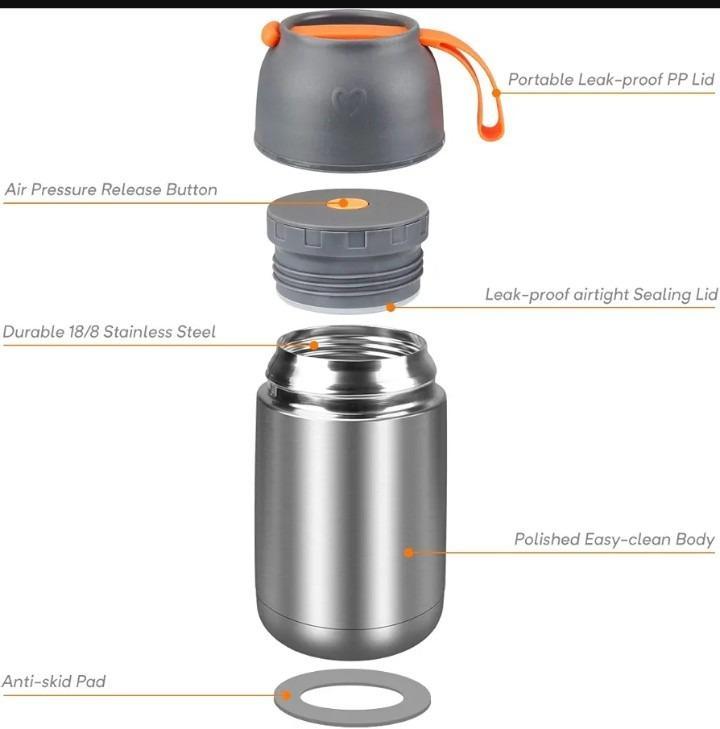 Portable Leak-proof PP Lid

Air Pressure Release Button

Leak-proof airtight Sealing Lid

Durable 18/8 Stainless Steel

Polished Easy-clean Body

Anti-skid Pad